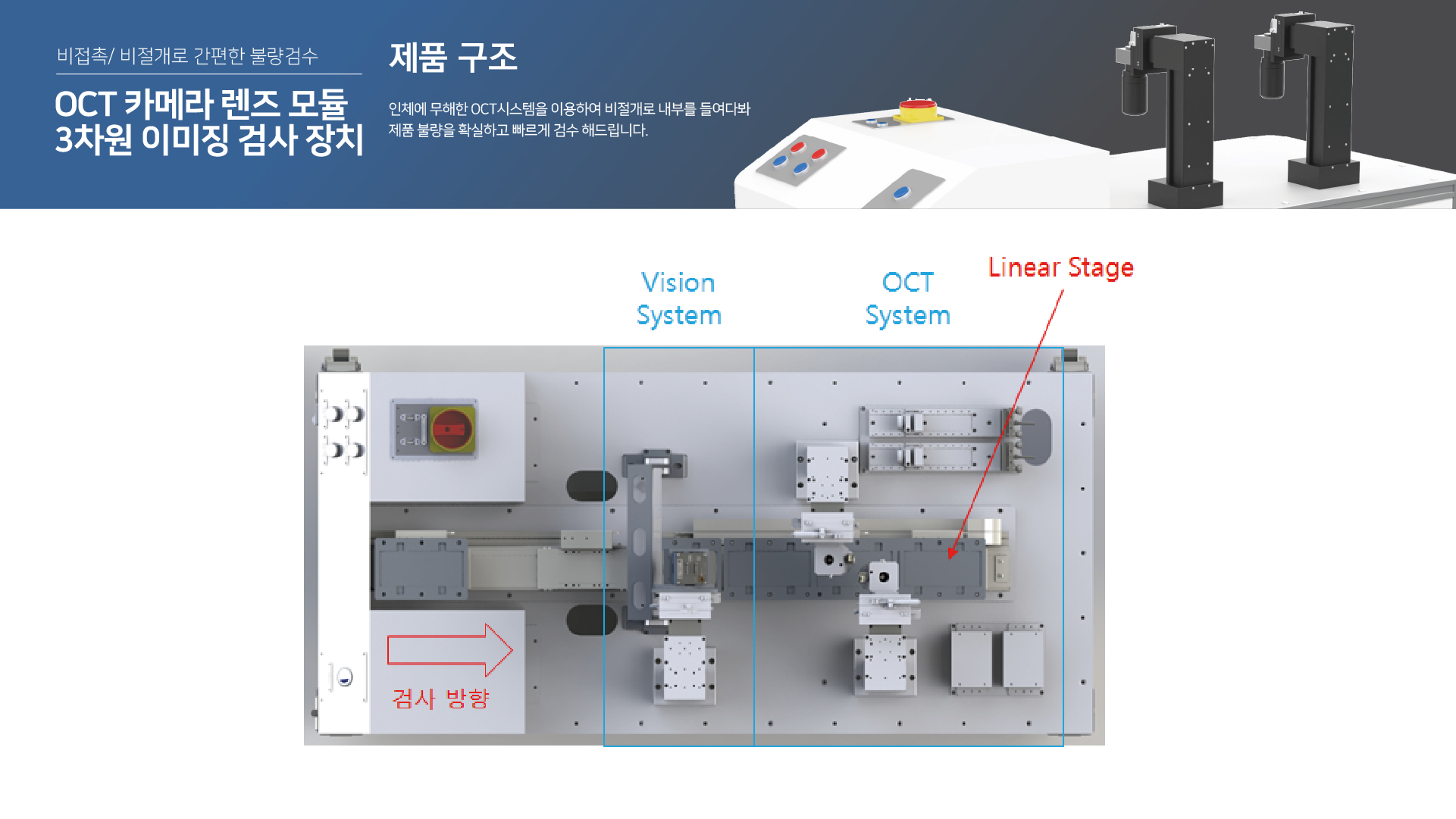 비접촉/ 비절개로 간편한 불량검수

OCT 카메라 렌즈 모듈
3차원 이미징 검사 장치

제품 구조

인체에 무해한 OCT시스템을 이용하여 비절개로 내부를 들여다봐
제품 불량을 확실하고 빠르게 검수 해드립니다.

Vision
System

OCT
System

Linear Stage

검사 방향